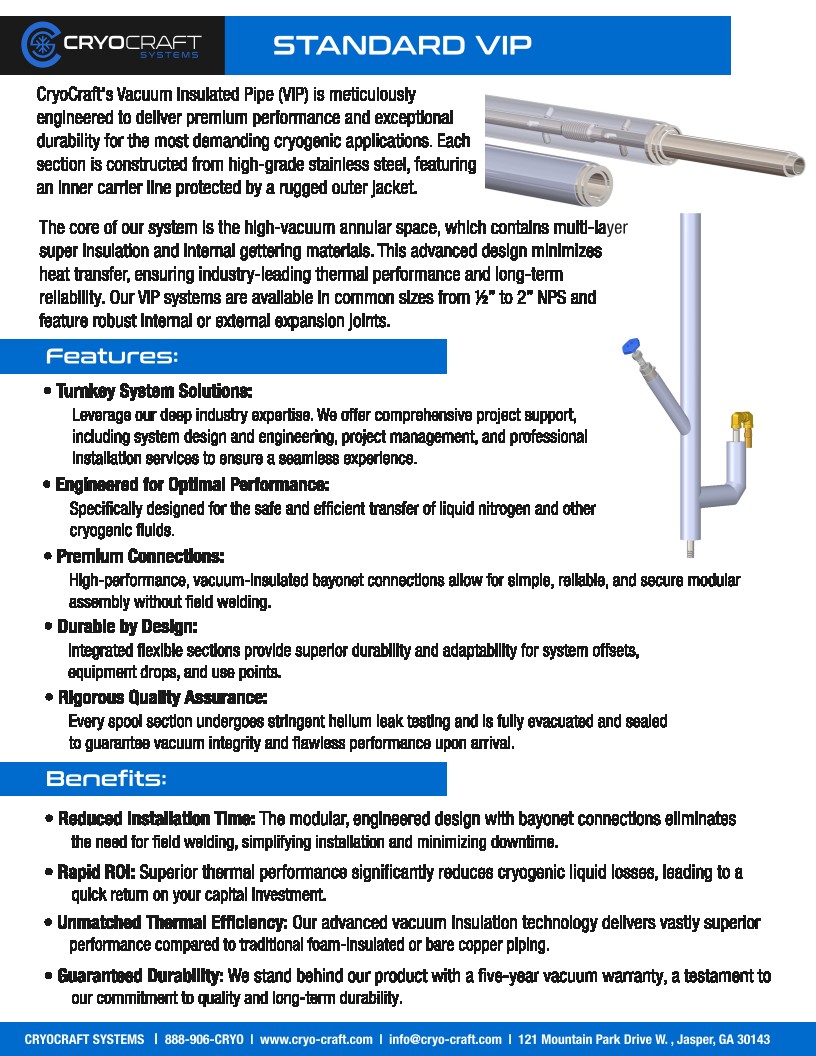 CRYOCRAFT SYSTEMS

STANDARD VIP

CryoCraft's Vacuum Insulated Pipe (VIP) is meticulously engineered to deliver premium performance and exceptional durability for the most demanding cryogenic applications. Each section is constructed from high-grade stainless steel, featuring an inner carrier line protected by a rugged outer jacket.

The core of our system is the high-vacuum annular space, which contains multi-layer super insulation and internal gettering materials. This advanced design minimizes heat transfer, ensuring industry-leading thermal performance and long-term reliability. Our VIP systems are available in common sizes from ½" to 2" NPS and feature robust internal or external expansion joints.

Features:

• Turnkey System Solutions:
Leverage our deep industry expertise. We offer comprehensive project support, including system design and engineering, project management, and professional installation services to ensure a seamless experience.

• Engineered for Optimal Performance:
Specifically designed for the safe and efficient transfer of liquid nitrogen and other cryogenic fluids.

• Premium Connections:
High-performance, vacuum-insulated bayonet connections allow for simple, reliable, and secure modular assembly without field welding.

• Durable by Design:
Integrated flexible sections provide superior durability and adaptability for system offsets, equipment drops, and use points.

• Rigorous Quality Assurance:
Every spool section undergoes stringent helium leak testing and is fully evacuated and sealed to guarantee vacuum integrity and flawless performance upon arrival.

Benefits:

• Reduced Installation Time: The modular, engineered design with bayonet connections eliminates the need for field welding, simplifying installation and minimizing downtime.

• Rapid ROI: Superior thermal performance significantly reduces cryogenic liquid losses, leading to a quick return on your capital investment.

• Unmatched Thermal Efficiency: Our advanced vacuum insulation technology delivers vastly superior performance compared to traditional foam-insulated or bare copper piping.

• Guaranteed Durability: We stand behind our product with a five-year vacuum warranty, a testament to our commitment to quality and long-term durability.

CRYOCRAFT SYSTEMS | 888-906-CRYO | www.cryo-craft.com | info@cryo-craft.com | 121 Mountain Park Drive W. , Jasper, GA 30143